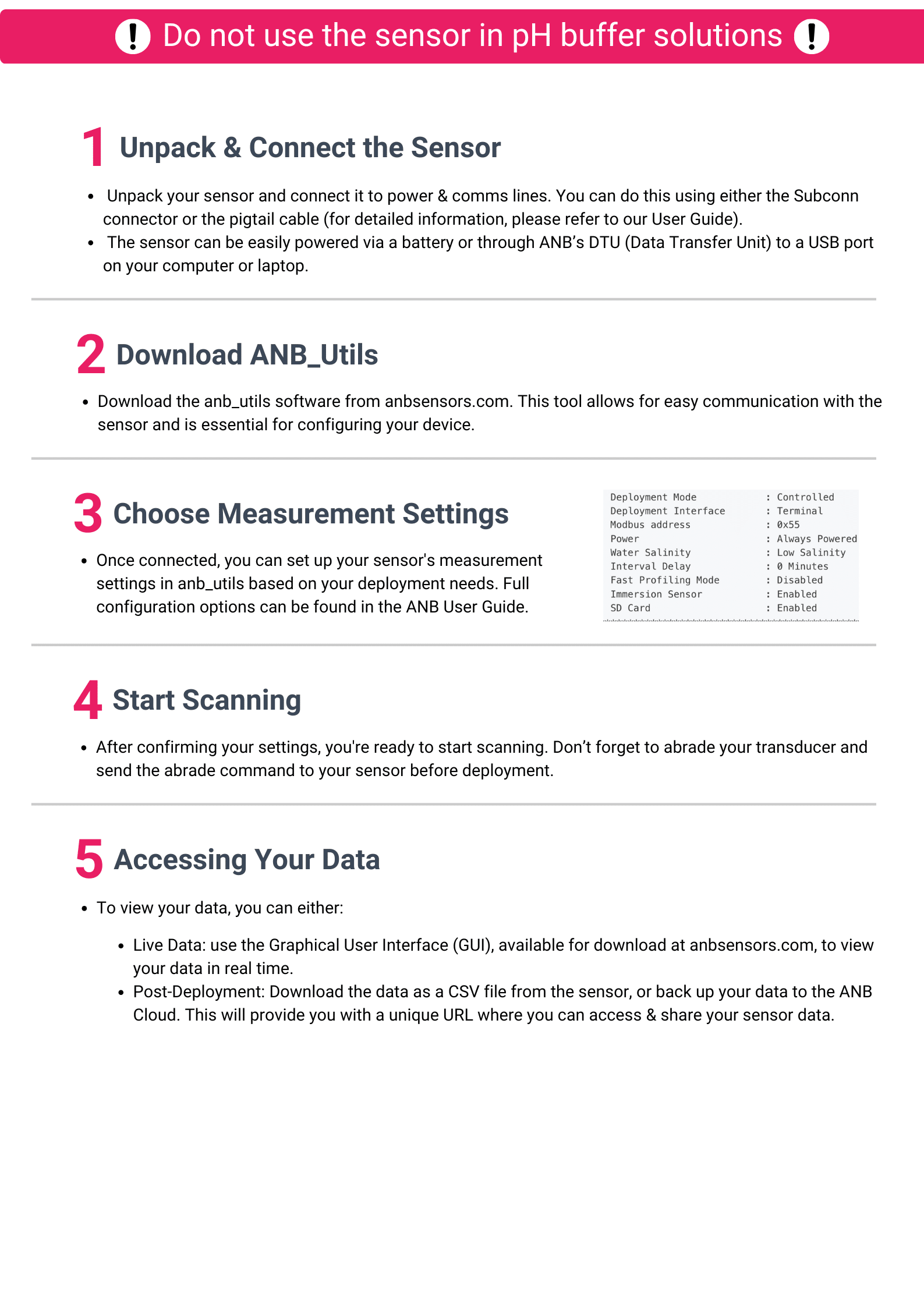 ! Do not use the sensor in pH buffer solutions !

1 Unpack & Connect the Sensor

- Unpack your sensor and connect it to power & comms lines. You can do this using either the Subconn connector or the pigtail cable (for detailed information, please refer to our User Guide).
- The sensor can be easily powered via a battery or through ANB's DTU (Data Transfer Unit) to a USB port on your computer or laptop.

2 Download ANB_Utils

- Download the anb_utils software from anbsensors.com. This tool allows for easy communication with the sensor and is essential for configuring your device.

3 Choose Measurement Settings

- Once connected, you can set up your sensor's measurement settings in anb_utils based on your deployment needs. Full configuration options can be found in the ANB User Guide.

Deployment Mode : Controlled
Deployment Interface : Terminal
Modbus address : 0x55
Power : Always Powered
Water Salinity : Low Salinity
Interval Delay : 0 Minutes
Fast Profiling Mode : Disabled
Immersion Sensor : Enabled
SD Card : Enabled

4 Start Scanning

- After confirming your settings, you're ready to start scanning. Don't forget to abrade your transducer and send the abrade command to your sensor before deployment.

5 Accessing Your Data

- To view your data, you can either:
  - Live Data: use the Graphical User Interface (GUI), available for download at anbsensors.com, to view your data in real time.
  - Post-Deployment: Download the data as a CSV file from the sensor, or back up your data to the ANB Cloud. This will provide you with a unique URL where you can access & share your sensor data.