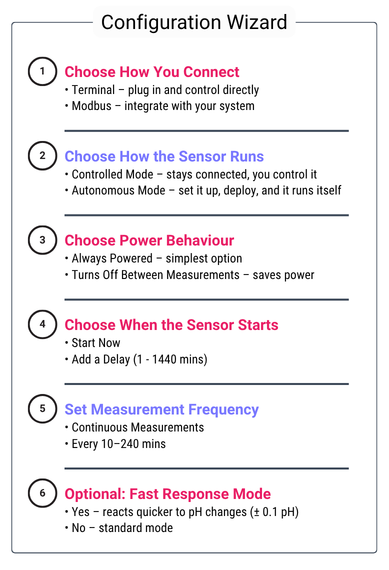 Configuration Wizard

1 Choose How You Connect
• Terminal – plug in and control directly
• Modbus – integrate with your system

2 Choose How the Sensor Runs
• Controlled Mode – stays connected, you control it
• Autonomous Mode – set it up, deploy, and it runs itself

3 Choose Power Behaviour
• Always Powered – simplest option
• Turns Off Between Measurements – saves power

4 Choose When the Sensor Starts
• Start Now
• Add a Delay (1 - 1440 mins)

5 Set Measurement Frequency
• Continuous Measurements
• Every 10–240 mins

6 Optional: Fast Response Mode
• Yes – reacts quicker to pH changes (± 0.1 pH)
• No – standard mode